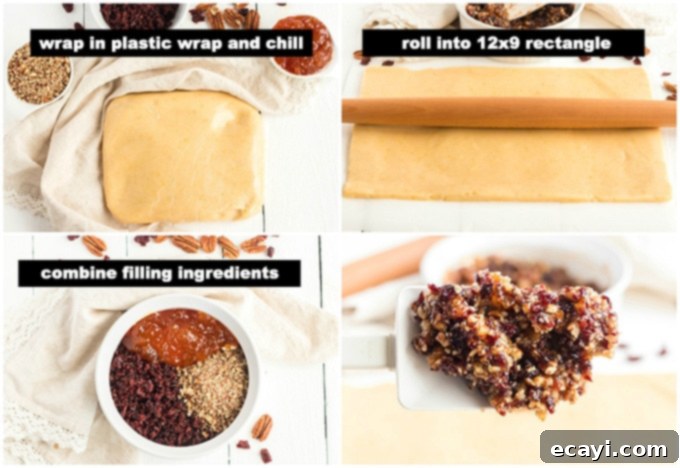 wrap in plastic wrap and chill

roll into 12x9 rectangle

combine filling ingredients

ecayi.com